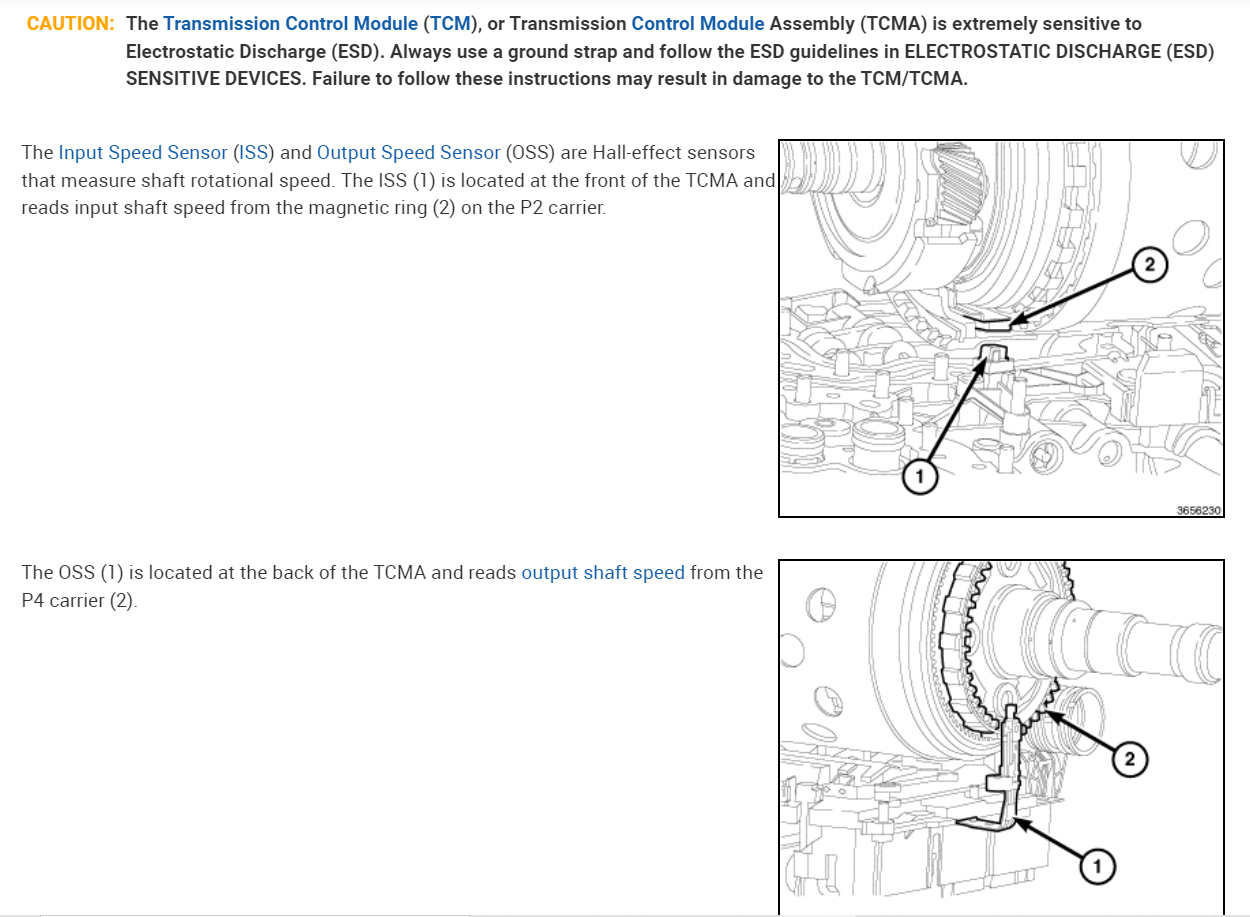 CAUTION: The Transmission Control Module (TCM), or Transmission Control Module Assembly (TCMA) is extremely sensitive to Electrostatic Discharge (ESD). Always use a ground strap and follow the ESD guidelines in ELECTROSTATIC DISCHARGE (ESD) SENSITIVE DEVICES. Failure to follow these instructions may result in damage to the TCM/TCMA.

The Input Speed Sensor (ISS) and Output Speed Sensor (OSS) are Hall-effect sensors that measure shaft rotational speed. The ISS (1) is located at the front of the TCMA and reads input shaft speed from the magnetic ring (2) on the P2 carrier.

2

1

3656230

The OSS (1) is located at the back of the TCMA and reads output shaft speed from the P4 carrier (2).

2

1