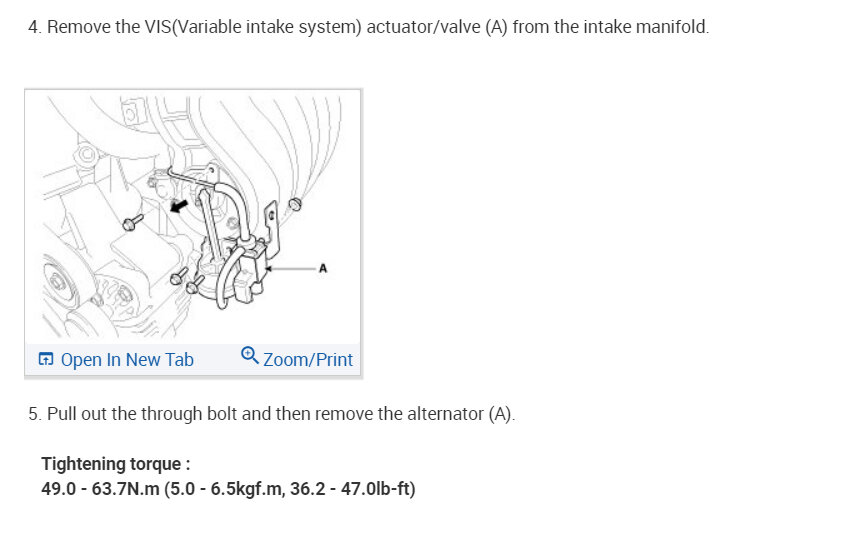 4. Remove the VIS(Variable intake system) actuator/valve (A) from the intake manifold.

A

Open In New Tab Zoom/Print

5. Pull out the through bolt and then remove the alternator (A).

Tightening torque :
49.0 - 63.7N.m (5.0 - 6.5kgf.m, 36.2 - 47.0lb-ft)