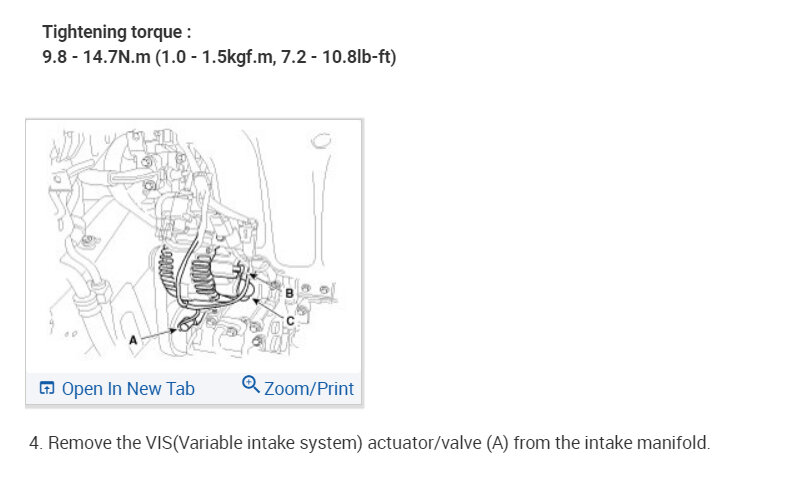 Tightening torque :
9.8 - 14.7N.m (1.0 - 1.5kgf.m, 7.2 - 10.8lb-ft)

B
C
A

Open In New Tab
Zoom/Print

4. Remove the VIS(Variable intake system) actuator/valve (A) from the intake manifold.