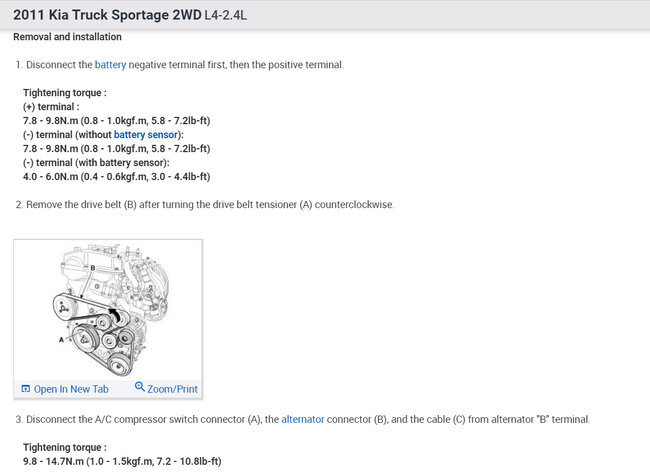 2011 Kia Truck Sportage 2WD L4-2.4L

Removal and installation

1. Disconnect the battery negative terminal first, then the positive terminal.

Tightening torque :
(+) terminal :
7.8 - 9.8N.m (0.8 - 1.0kgf.m, 5.8 - 7.2lb-ft)
(-) terminal (without battery sensor):
7.8 - 9.8N.m (0.8 - 1.0kgf.m, 5.8 - 7.2lb-ft)
(-) terminal (with battery sensor):
4.0 - 6.0N.m (0.4 - 0.6kgf.m, 3.0 - 4.4lb-ft)

2. Remove the drive belt (B) after turning the drive belt tensioner (A) counterclockwise.

B

A

Open In New Tab Zoom/Print

3. Disconnect the A/C compressor switch connector (A), the alternator connector (B), and the cable (C) from alternator "B" terminal.

Tightening torque :
9.8 - 14.7N.m (1.0 - 1.5kgf.m, 7.2 - 10.8lb-ft)