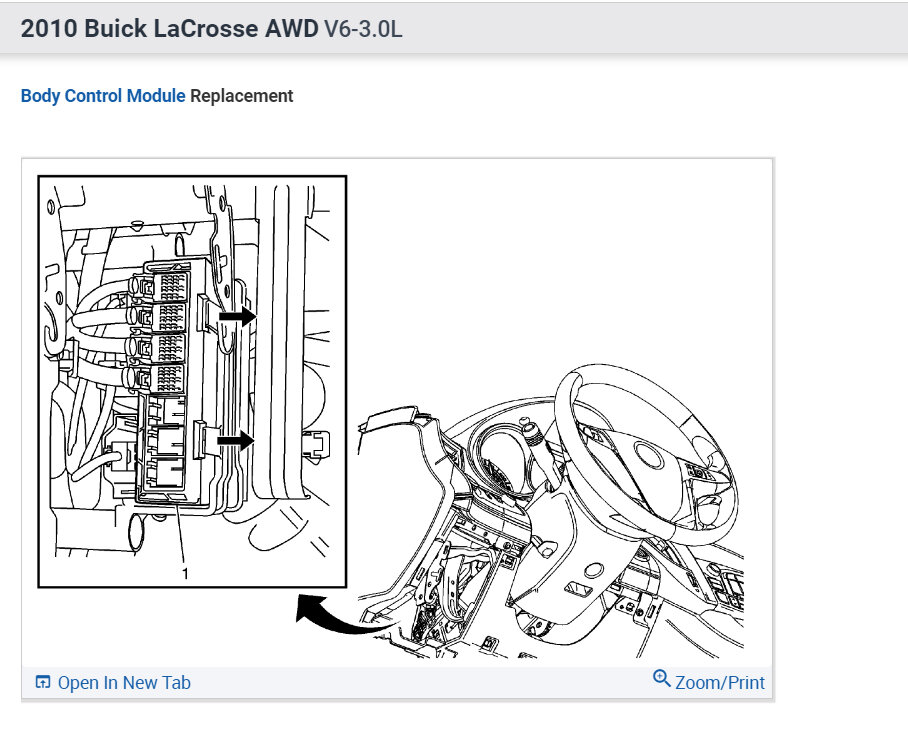 2010 Buick LaCrosse AWD V6-3.0L

Body Control Module Replacement

1

Open In New Tab

Zoom/Print