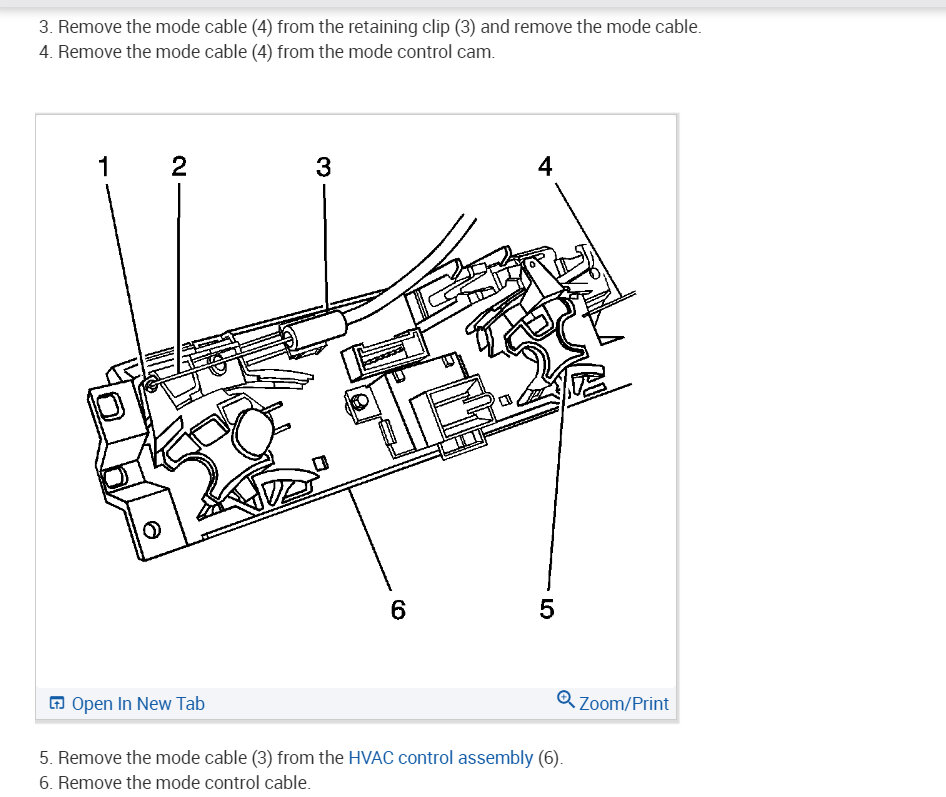 3. Remove the mode cable (4) from the retaining clip (3) and remove the mode cable.
4. Remove the mode cable (4) from the mode control cam.

1 2 3 4

6 5

Open In New Tab Zoom/Print

5. Remove the mode cable (3) from the HVAC control assembly (6).
6. Remove the mode control cable.