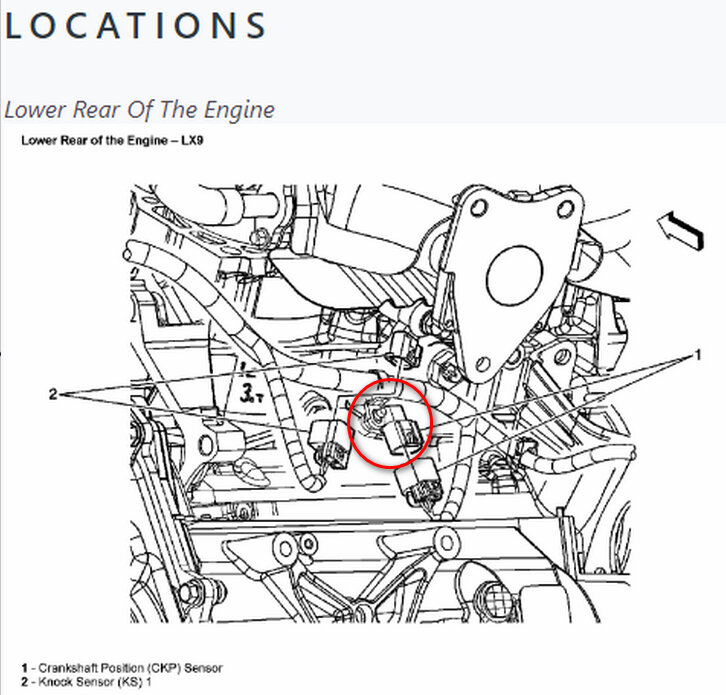 LOCATIONS

Lower Rear Of The Engine

Lower Rear of the Engine – LX9

1

2

1 - Crankshaft Position (CKP) Sensor
2 - Knock Sensor (KS) 1