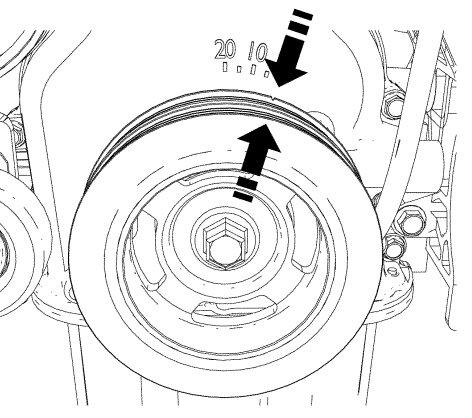 20 10