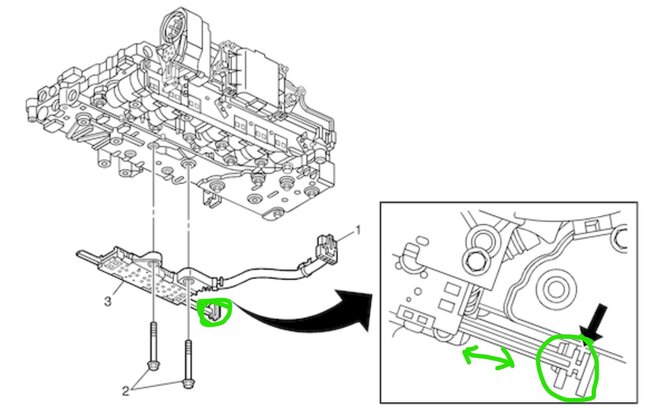 1
3
2