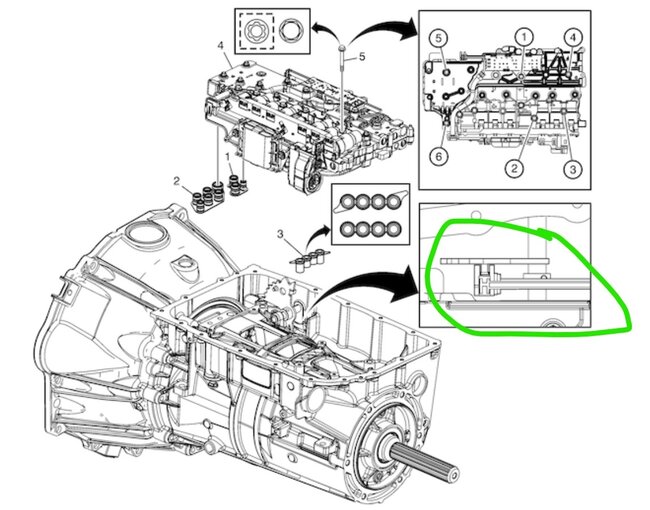 4
5
1
2
3
5
1
4
6
2
3