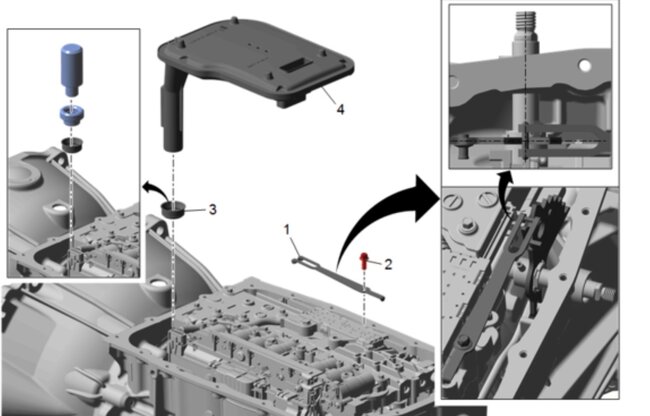 4

3

1

2