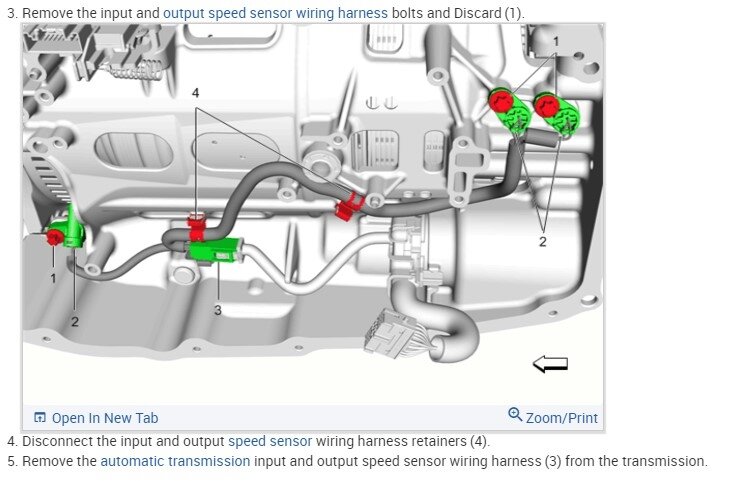 3. Remove the input and output speed sensor wiring harness bolts and Discard (1).

4

1

2

1

2

3

Open In New Tab

Zoom/Print

4. Disconnect the input and output speed sensor wiring harness retainers (4).

5. Remove the automatic transmission input and output speed sensor wiring harness (3) from the transmission.