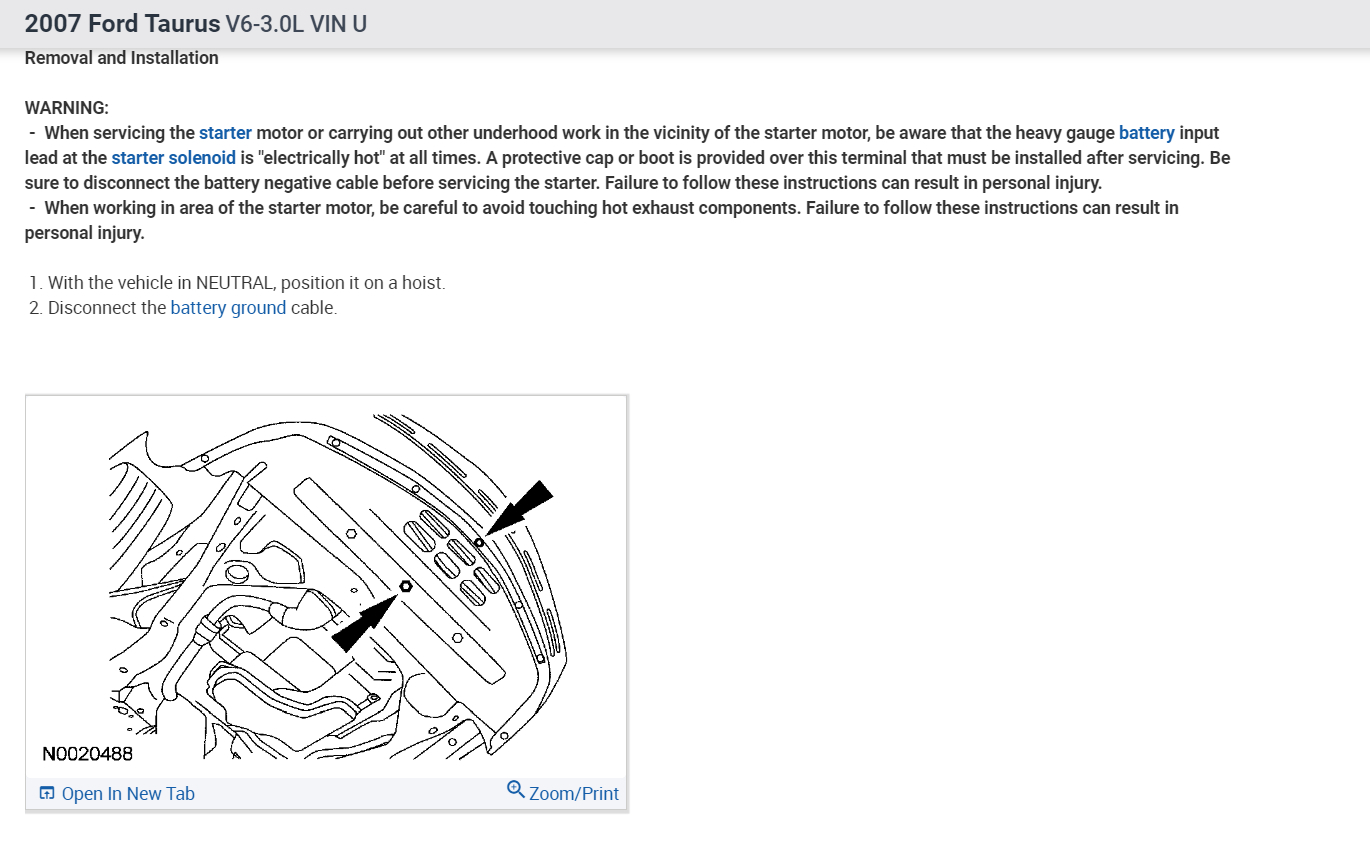 2007 Ford Taurus V6-3.0L VIN U

Removal and Installation

WARNING:
- When servicing the starter motor or carrying out other underhood work in the vicinity of the starter motor, be aware that the heavy gauge battery input lead at the starter solenoid is "electrically hot" at all times. A protective cap or boot is provided over this terminal that must be installed after servicing. Be sure to disconnect the battery negative cable before servicing the starter. Failure to follow these instructions can result in personal injury.
- When working in area of the starter motor, be careful to avoid touching hot exhaust components. Failure to follow these instructions can result in personal injury.

1. With the vehicle in NEUTRAL, position it on a hoist.
2. Disconnect the battery ground cable.

N0020488

Open In New Tab
Zoom/Print