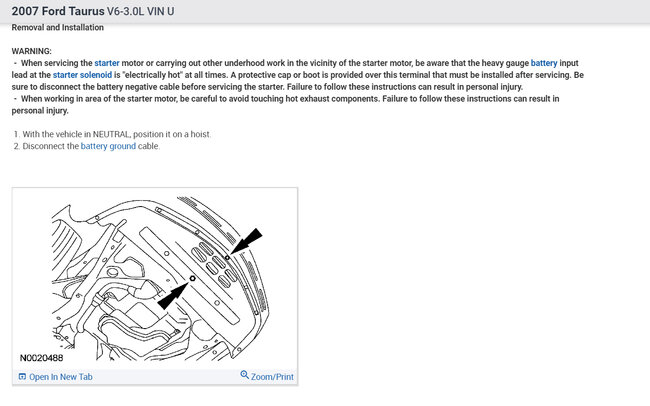 2007 Ford Taurus V6-3.0L VIN U
Removal and Installation

WARNING:
- When servicing the starter motor or carrying out other underhood work in the vicinity of the starter motor, be aware that the heavy gauge battery input lead at the starter solenoid is "electrically hot" at all times. A protective cap or boot is provided over this terminal that must be installed after servicing. Be sure to disconnect the battery negative cable before servicing the starter. Failure to follow these instructions can result in personal injury.
- When working in area of the starter motor, be careful to avoid touching hot exhaust components. Failure to follow these instructions can result in personal injury.

1. With the vehicle in NEUTRAL, position it on a hoist.
2. Disconnect the battery ground cable.

N0020488

Open In New Tab
Zoom/Print