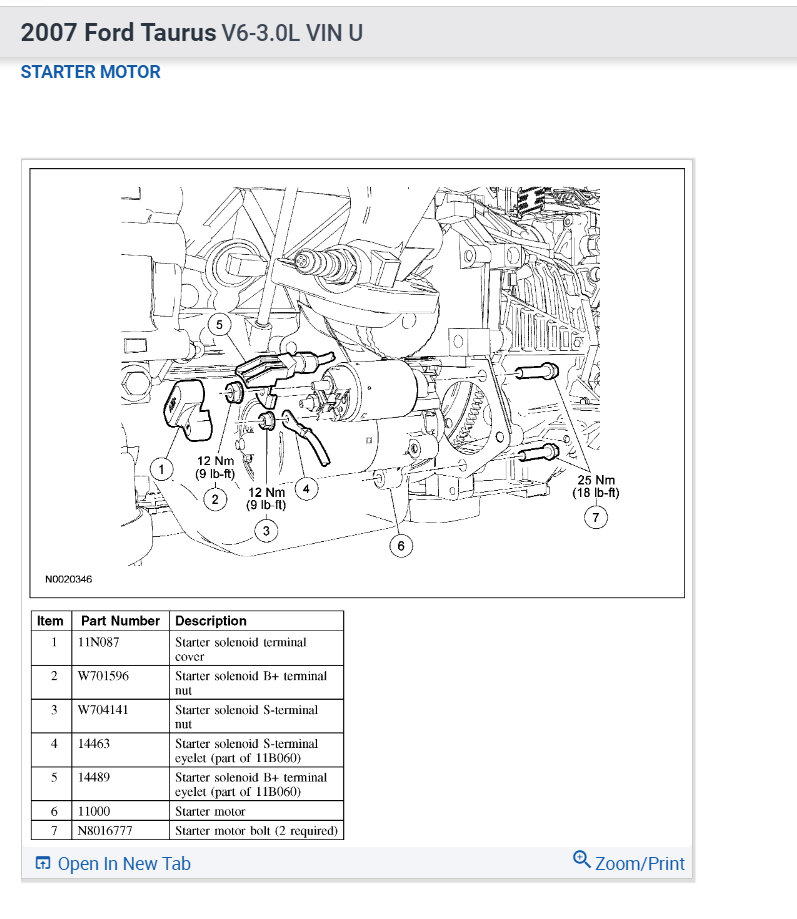 2007 Ford Taurus V6-3.0L VIN U

STARTER MOTOR

5

1

12 Nm
(9 lb-ft)

2

12 Nm
(9 lb-ft)

3

4

6

25 Nm
(18 lb-ft)

7

N0020346

| Item | Part Number | Description |
|---|---|---|
| 1 | 11N087 | Starter solenoid terminal cover |
| 2 | W701596 | Starter solenoid B+ terminal nut |
| 3 | W704141 | Starter solenoid S-terminal nut |
| 4 | 14463 | Starter solenoid S-terminal eyelet (part of 11B060) |
| 5 | 14489 | Starter solenoid B+ terminal eyelet (part of 11B060) |
| 6 | 11000 | Starter motor |
| 7 | N8016777 | Starter motor bolt (2 required) |

Open In New Tab

Zoom/Print