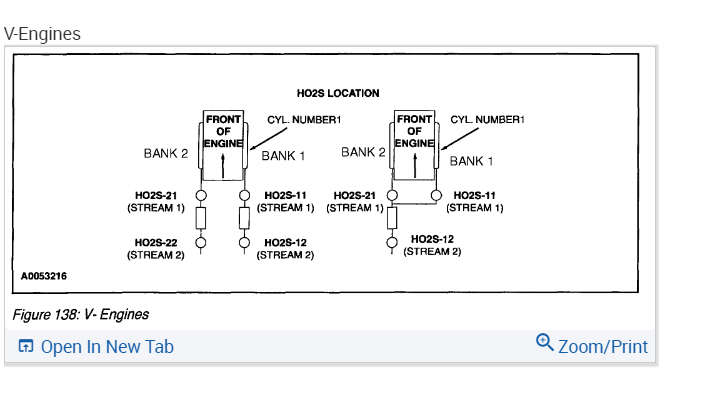 V-Engines

HO2S LOCATION

FRONT OF ENGINE

CYL. NUMBER1

BANK 2

BANK 1

HO2S-21 (STREAM 1)

HO2S-11 (STREAM 1)

HO2S-22 (STREAM 2)

HO2S-12 (STREAM 2)

FRONT OF ENGINE

CYL. NUMBER1

BANK 2

BANK 1

HO2S-21 (STREAM 1)

HO2S-11 (STREAM 1)

HO2S-12 (STREAM 2)

A0053216

Figure 138: V- Engines

Open In New Tab

Zoom/Print