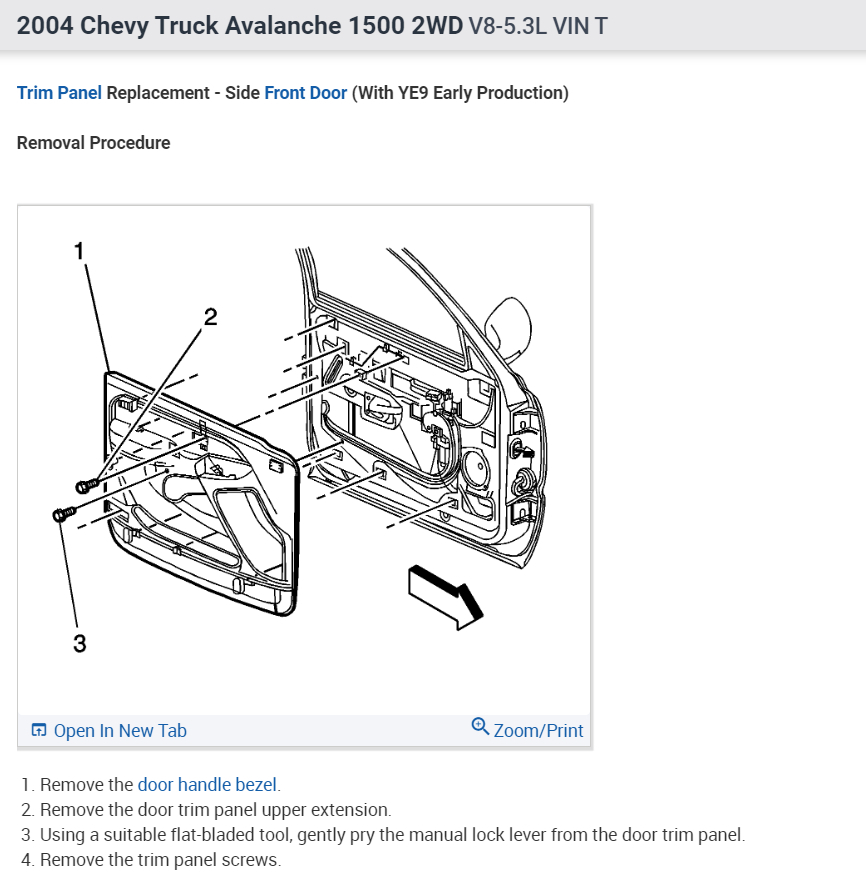 2004 Chevy Truck Avalanche 1500 2WD V8-5.3L VIN T

Trim Panel Replacement - Side Front Door (With YE9 Early Production)

Removal Procedure

1

2

3

Open In New Tab

Zoom/Print

1. Remove the door handle bezel.
2. Remove the door trim panel upper extension.
3. Using a suitable flat-bladed tool, gently pry the manual lock lever from the door trim panel.
4. Remove the trim panel screws.