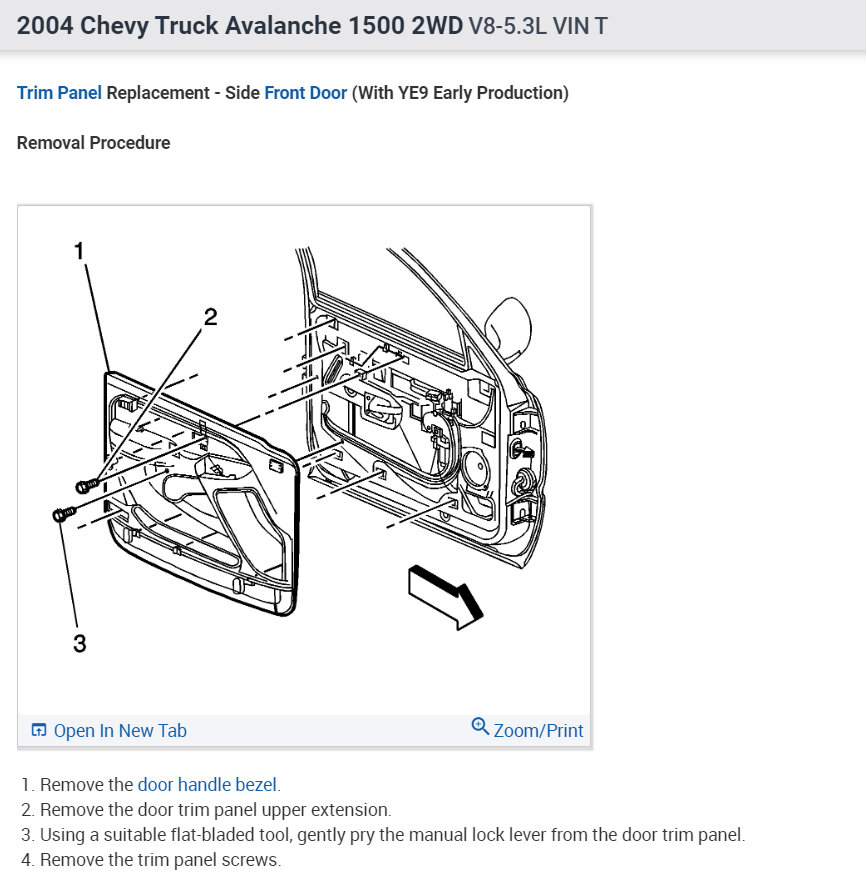 2004 Chevy Truck Avalanche 1500 2WD V8-5.3L VIN T

Trim Panel Replacement - Side Front Door (With YE9 Early Production)

Removal Procedure

1

2

3

Open In New Tab

Zoom/Print

1. Remove the door handle bezel.
2. Remove the door trim panel upper extension.
3. Using a suitable flat-bladed tool, gently pry the manual lock lever from the door trim panel.
4. Remove the trim panel screws.