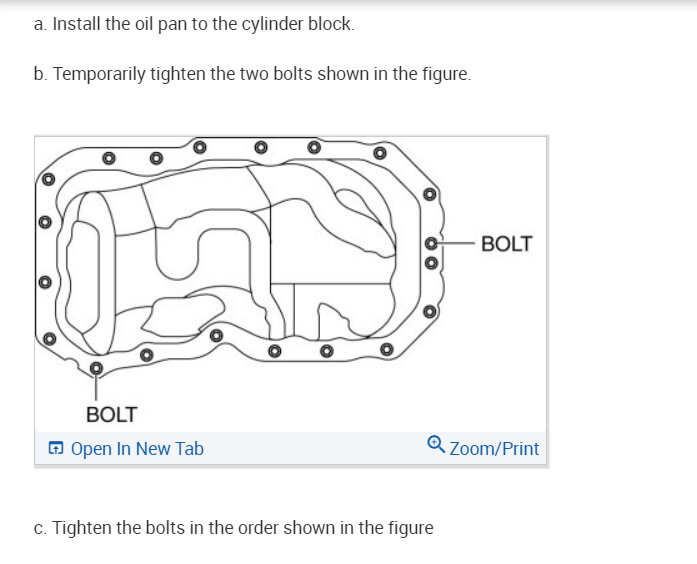 a. Install the oil pan to the cylinder block.

b. Temporarily tighten the two bolts shown in the figure.

BOLT

BOLT

Open In New Tab

Zoom/Print

c. Tighten the bolts in the order shown in the figure