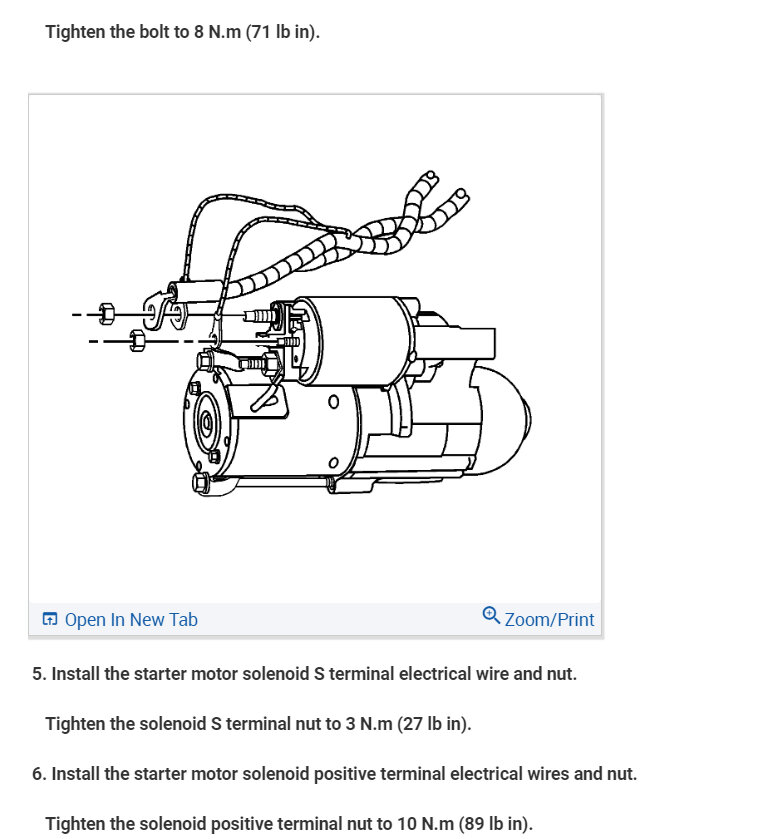 Tighten the bolt to 8 N.m (71 lb in).

Open In New Tab

Zoom/Print

5. Install the starter motor solenoid S terminal electrical wire and nut.

Tighten the solenoid S terminal nut to 3 N.m (27 lb in).

6. Install the starter motor solenoid positive terminal electrical wires and nut.

Tighten the solenoid positive terminal nut to 10 N.m (89 lb in).