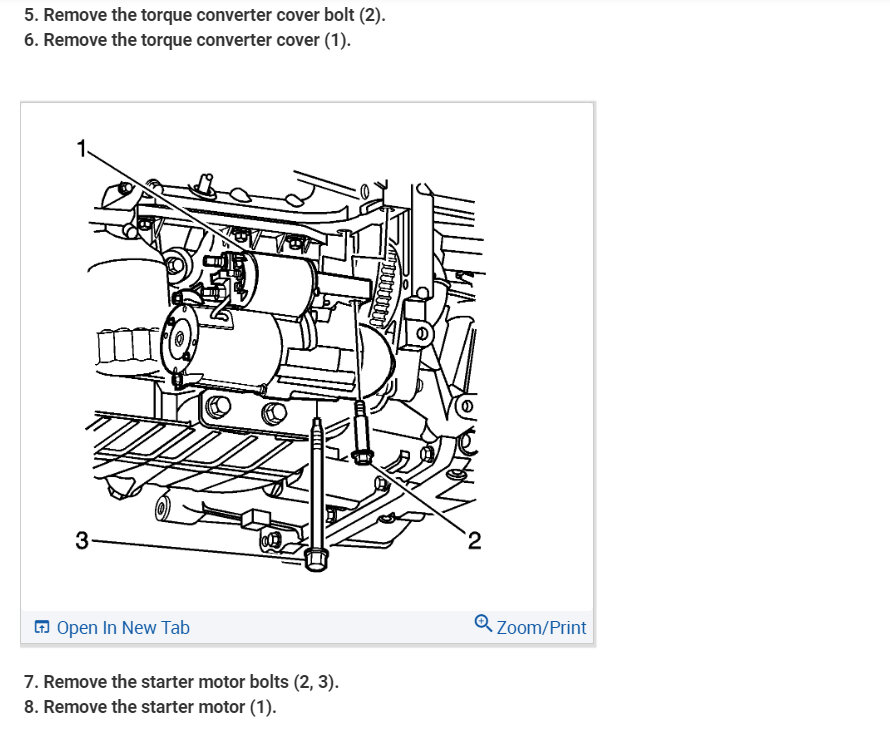 5. Remove the torque converter cover bolt (2).
6. Remove the torque converter cover (1).

1

3

2

Open In New Tab

Zoom/Print

7. Remove the starter motor bolts (2, 3).
8. Remove the starter motor (1).