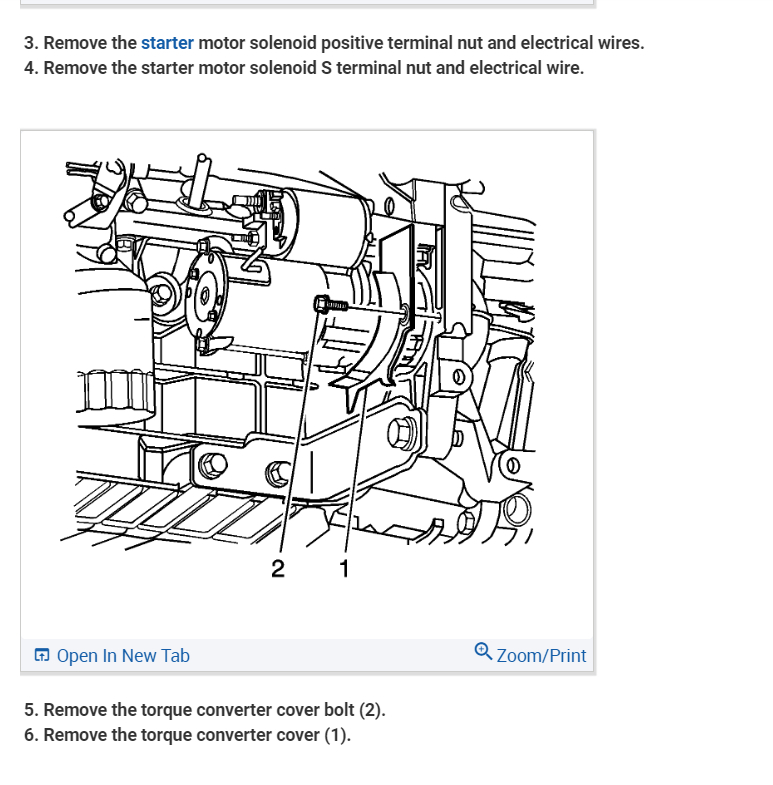 3. Remove the starter motor solenoid positive terminal nut and electrical wires.
4. Remove the starter motor solenoid S terminal nut and electrical wire.

2 1

Open In New Tab Zoom/Print

5. Remove the torque converter cover bolt (2).
6. Remove the torque converter cover (1).