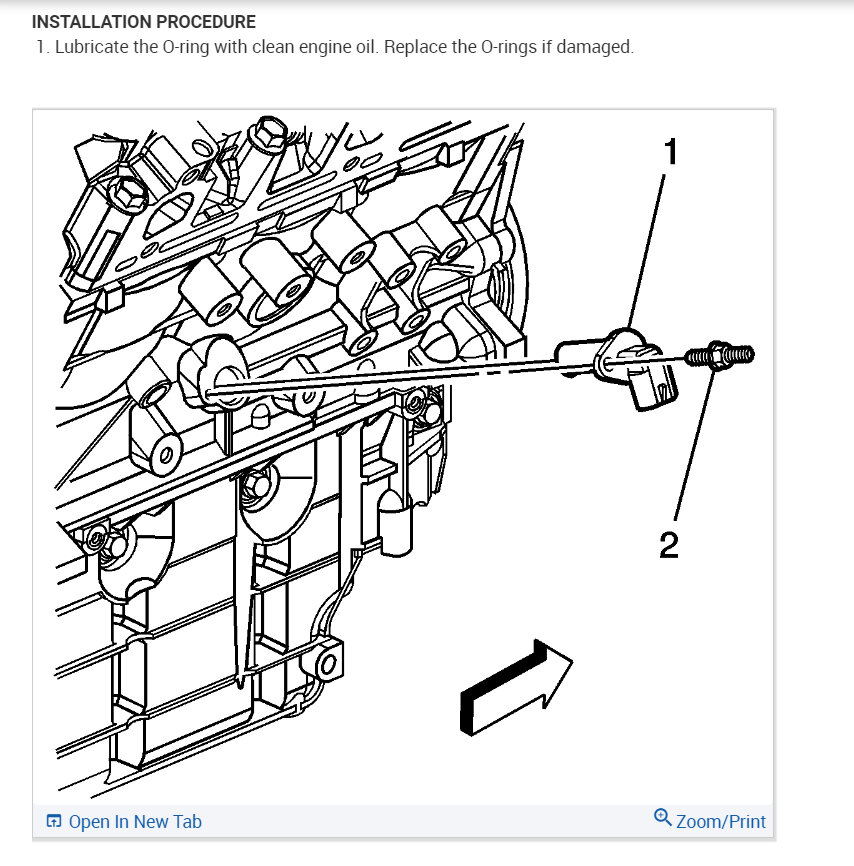 INSTALLATION PROCEDURE

1. Lubricate the O-ring with clean engine oil. Replace the O-rings if damaged.

1

2

Open In New Tab

Zoom/Print