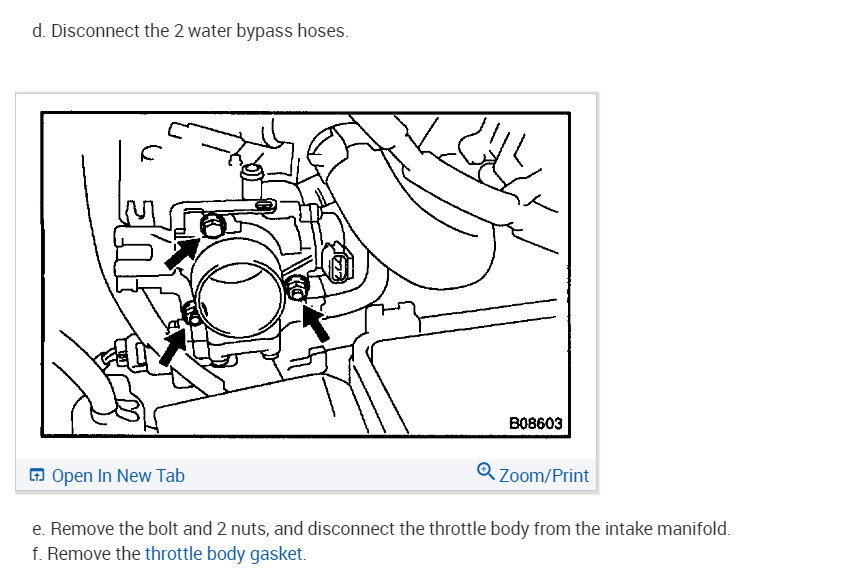 d. Disconnect the 2 water bypass hoses.

B08603

Open In New Tab

Zoom/Print

e. Remove the bolt and 2 nuts, and disconnect the throttle body from the intake manifold.
f. Remove the throttle body gasket.