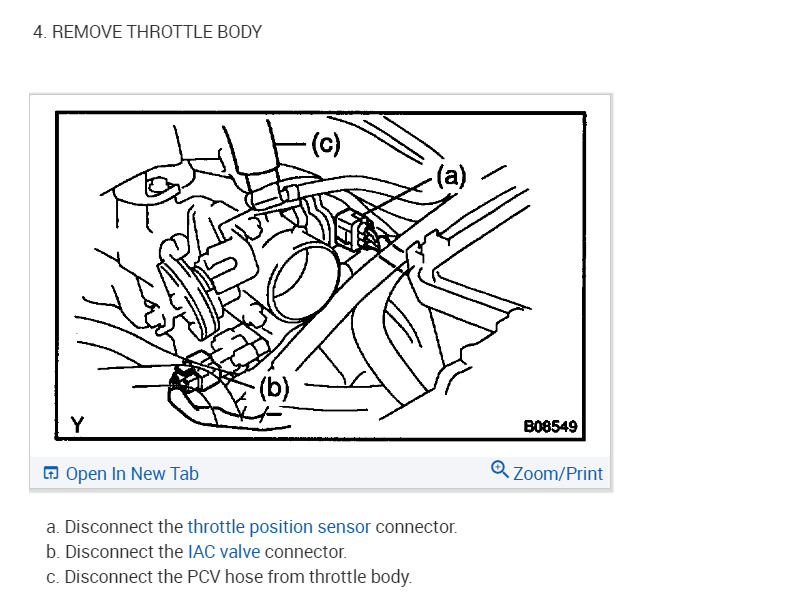 4. REMOVE THROTTLE BODY

(c)
(a)
(b)
Y
B08549

Open In New Tab
Zoom/Print

a. Disconnect the throttle position sensor connector.
b. Disconnect the IAC valve connector.
c. Disconnect the PCV hose from throttle body.