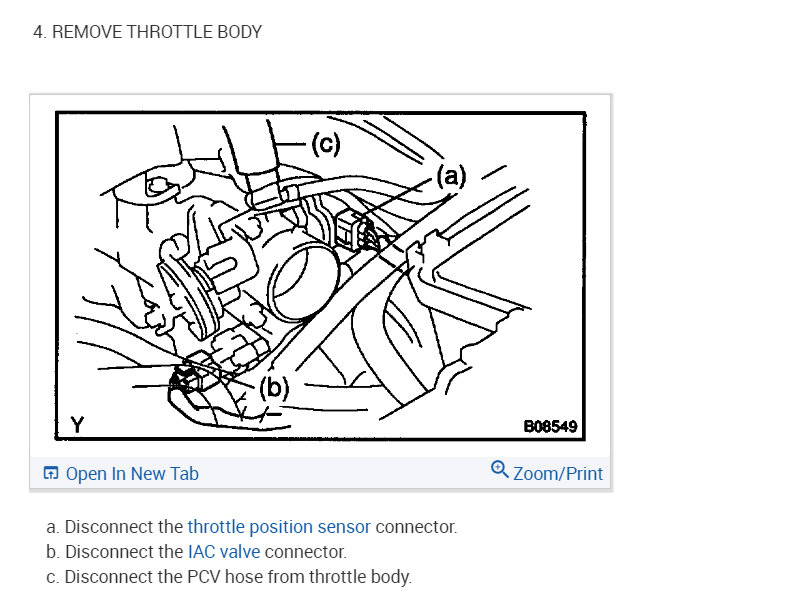 4. REMOVE THROTTLE BODY

(c)
(a)
(b)
Y
B08549

Open In New Tab
Zoom/Print

a. Disconnect the throttle position sensor connector.
b. Disconnect the IAC valve connector.
c. Disconnect the PCV hose from throttle body.