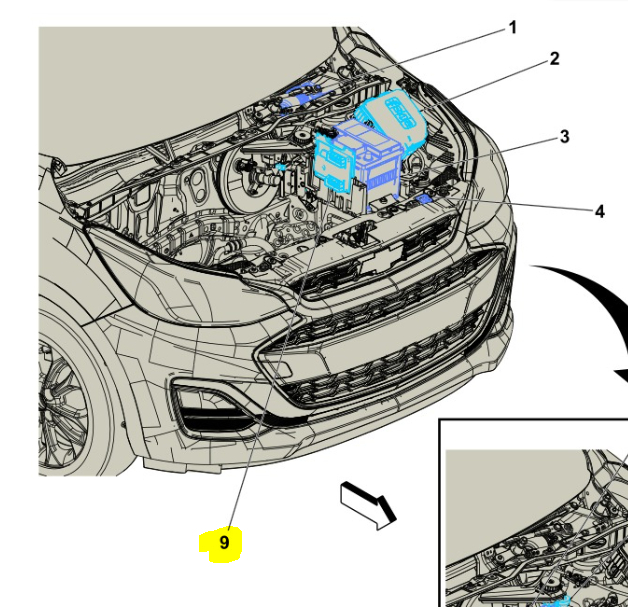 1
2
3
4
9