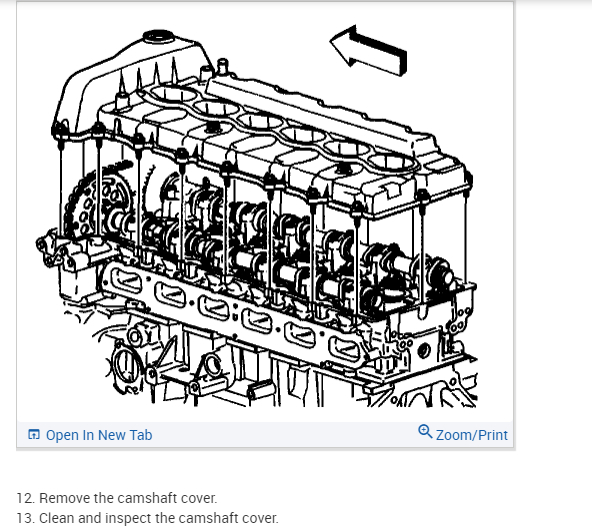 Open In New Tab
Zoom/Print

12. Remove the camshaft cover.
13. Clean and inspect the camshaft cover.