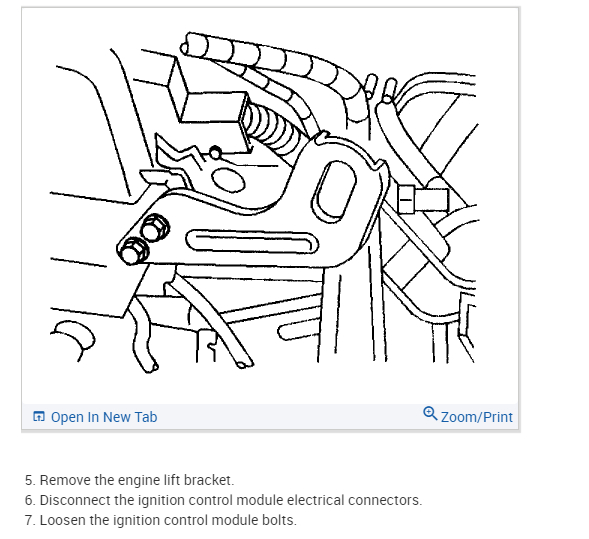 Open In New Tab

Zoom/Print

5. Remove the engine lift bracket.
6. Disconnect the ignition control module electrical connectors.
7. Loosen the ignition control module bolts.