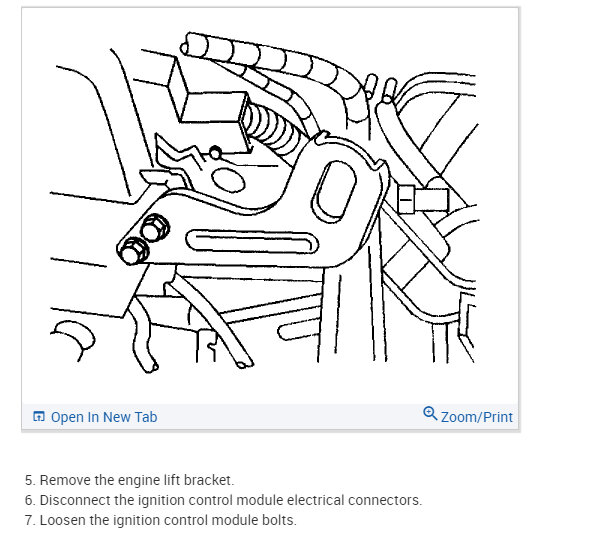 Open In New Tab

Zoom/Print

5. Remove the engine lift bracket.
6. Disconnect the ignition control module electrical connectors.
7. Loosen the ignition control module bolts.