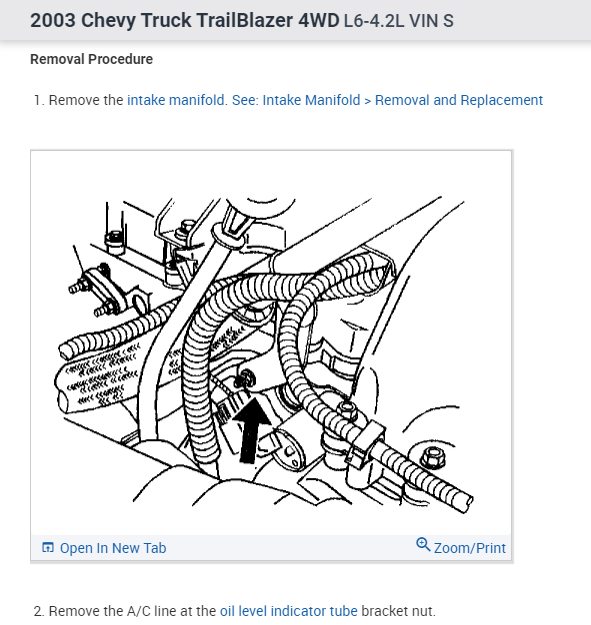 2003 Chevy Truck TrailBlazer 4WD L6-4.2L VIN S

Removal Procedure

1. Remove the intake manifold. See: Intake Manifold > Removal and Replacement

Open In New Tab

Zoom/Print

2. Remove the A/C line at the oil level indicator tube bracket nut.