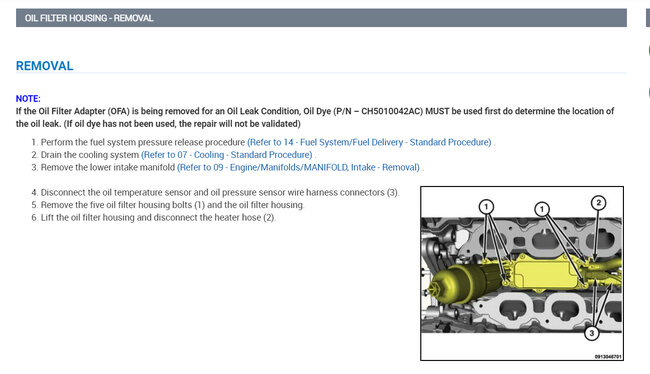 OIL FILTER HOUSING - REMOVAL

REMOVAL

NOTE:
If the Oil Filter Adapter (OFA) is being removed for an Oil Leak Condition, Oil Dye (P/N – CH5010042AC) MUST be used first do determine the location of the oil leak. (If oil dye has not been used, the repair will not be validated)

1. Perform the fuel system pressure release procedure (Refer to 14 - Fuel System/Fuel Delivery - Standard Procedure) .
2. Drain the cooling system (Refer to 07 - Cooling - Standard Procedure) .
3. Remove the lower intake manifold (Refer to 09 - Engine/Manifolds/MANIFOLD, Intake - Removal) .

4. Disconnect the oil temperature sensor and oil pressure sensor wire harness connectors (3).
5. Remove the five oil filter housing bolts (1) and the oil filter housing.
6. Lift the oil filter housing and disconnect the heater hose (2).

1
1
2
3
0913046701