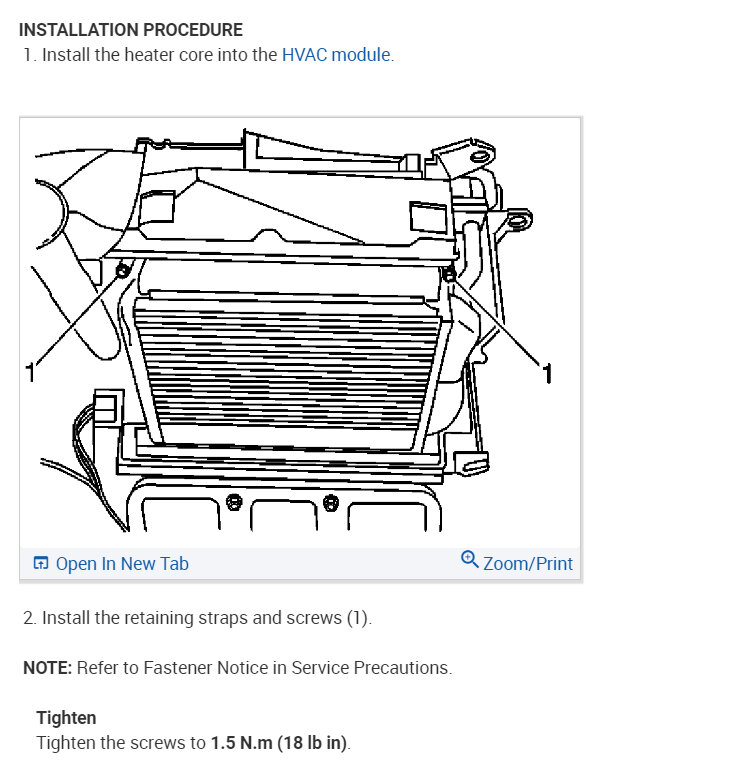 INSTALLATION PROCEDURE
1. Install the heater core into the HVAC module.

1
1

Open In New Tab
Zoom/Print

2. Install the retaining straps and screws (1).

NOTE: Refer to Fastener Notice in Service Precautions.

Tighten
Tighten the screws to 1.5 N.m (18 lb in).