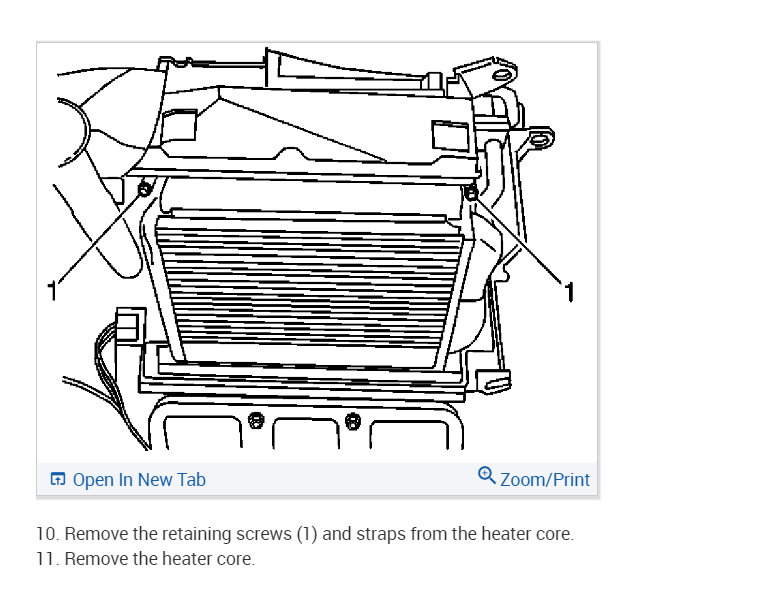 1

1

Open In New Tab

Zoom/Print

10. Remove the retaining screws (1) and straps from the heater core.
11. Remove the heater core.