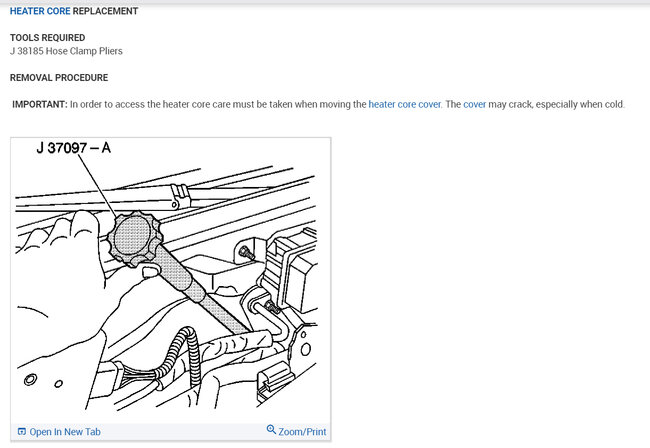 HEATER CORE REPLACEMENT

TOOLS REQUIRED
J 38185 Hose Clamp Pliers

REMOVAL PROCEDURE

IMPORTANT: In order to access the heater core care must be taken when moving the heater core cover. The cover may crack, especially when cold.

J 37097 – A

Open In New Tab

Zoom/Print