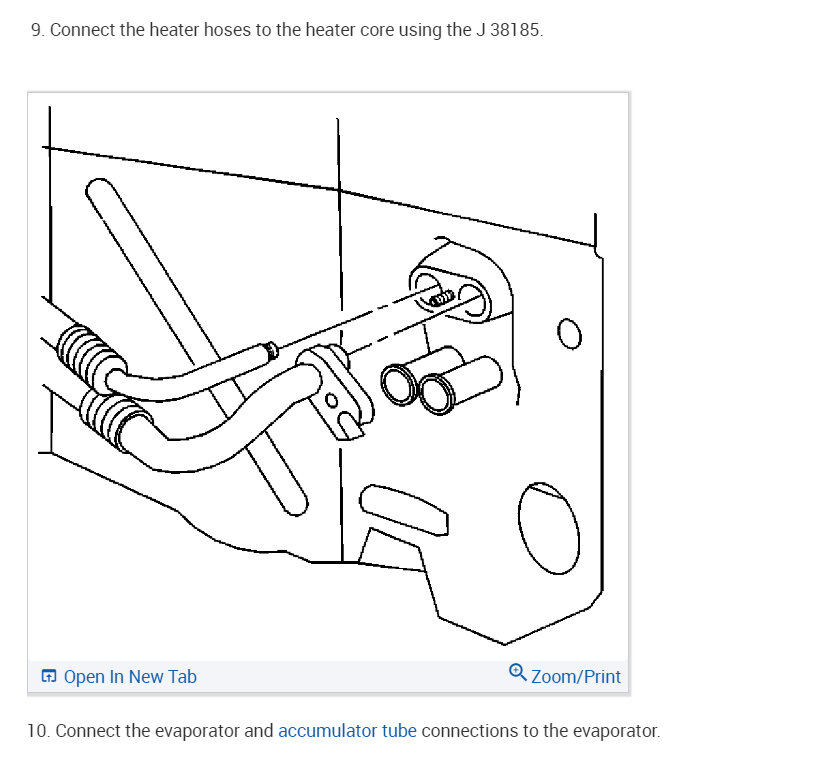 9. Connect the heater hoses to the heater core using the J 38185.

Open In New Tab

Zoom/Print

10. Connect the evaporator and accumulator tube connections to the evaporator.