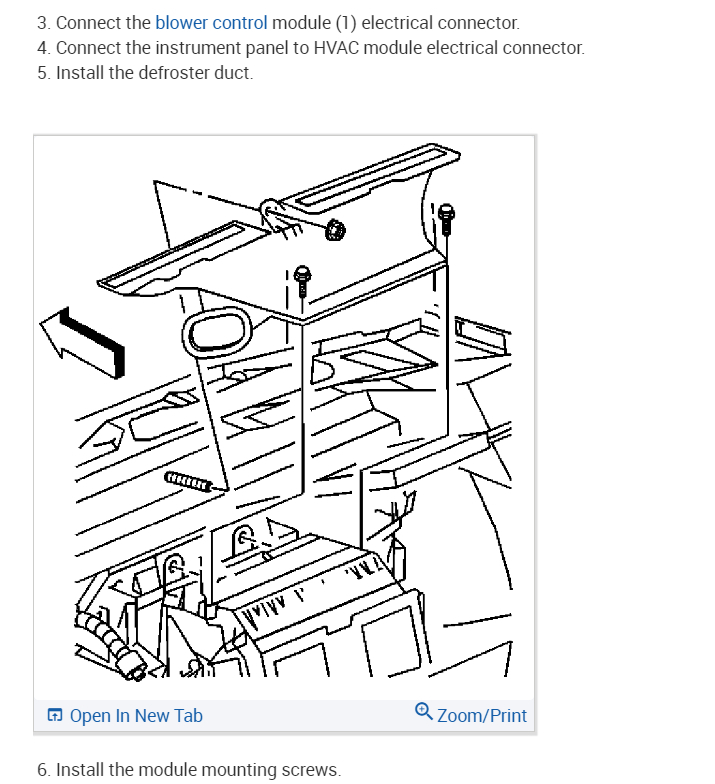 3. Connect the blower control module (1) electrical connector.
4. Connect the instrument panel to HVAC module electrical connector.
5. Install the defroster duct.

Open In New Tab
Zoom/Print

6. Install the module mounting screws.