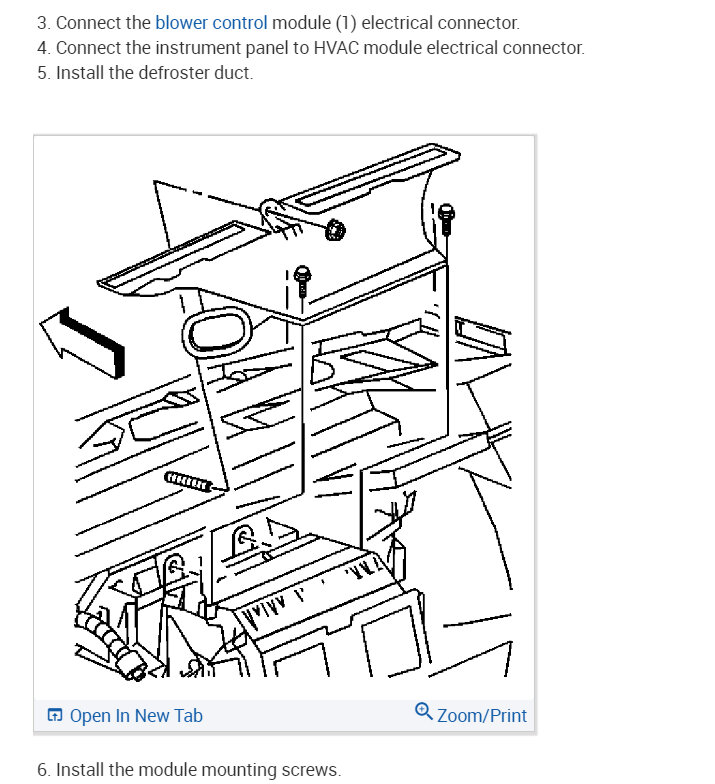 3. Connect the blower control module (1) electrical connector.
4. Connect the instrument panel to HVAC module electrical connector.
5. Install the defroster duct.

Open In New Tab

Zoom/Print

6. Install the module mounting screws.