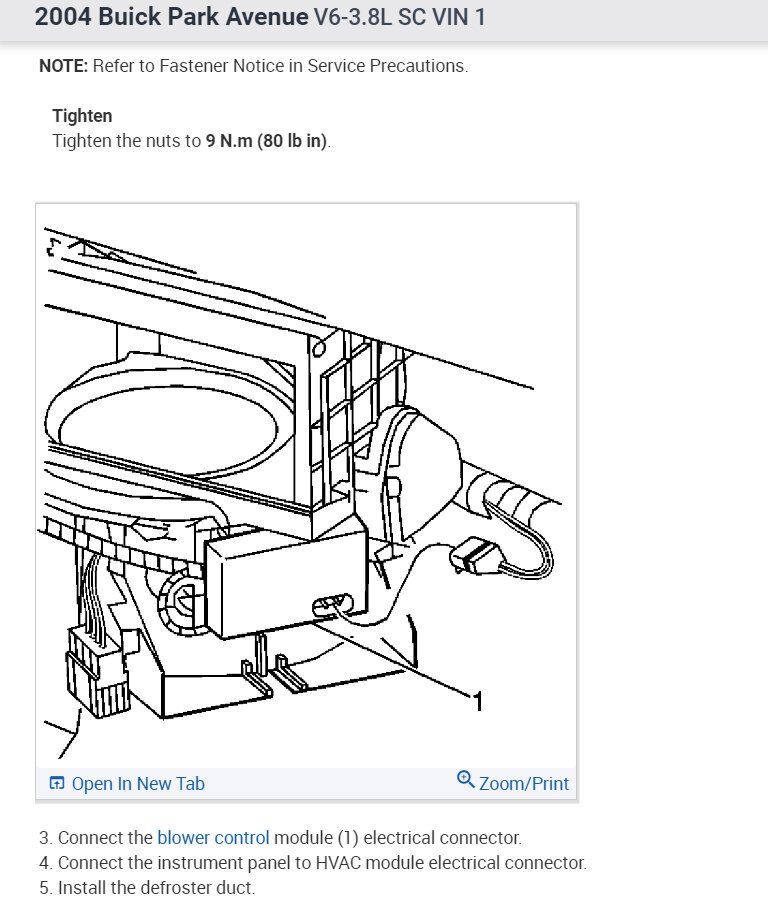 2004 Buick Park Avenue V6-3.8L SC VIN 1

NOTE: Refer to Fastener Notice in Service Precautions.

Tighten
Tighten the nuts to 9 N.m (80 lb in).

1

Open In New Tab
Zoom/Print

3. Connect the blower control module (1) electrical connector.
4. Connect the instrument panel to HVAC module electrical connector.
5. Install the defroster duct.