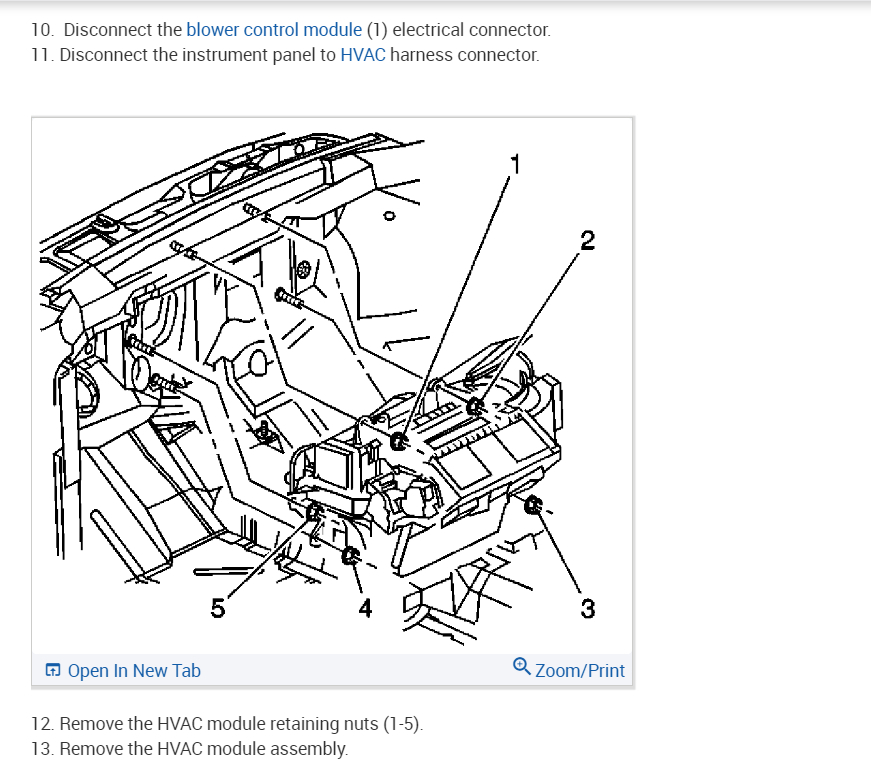 10. Disconnect the blower control module (1) electrical connector.
11. Disconnect the instrument panel to HVAC harness connector.

1
2
5
4
3

Open In New Tab
Zoom/Print

12. Remove the HVAC module retaining nuts (1-5).
13. Remove the HVAC module assembly.