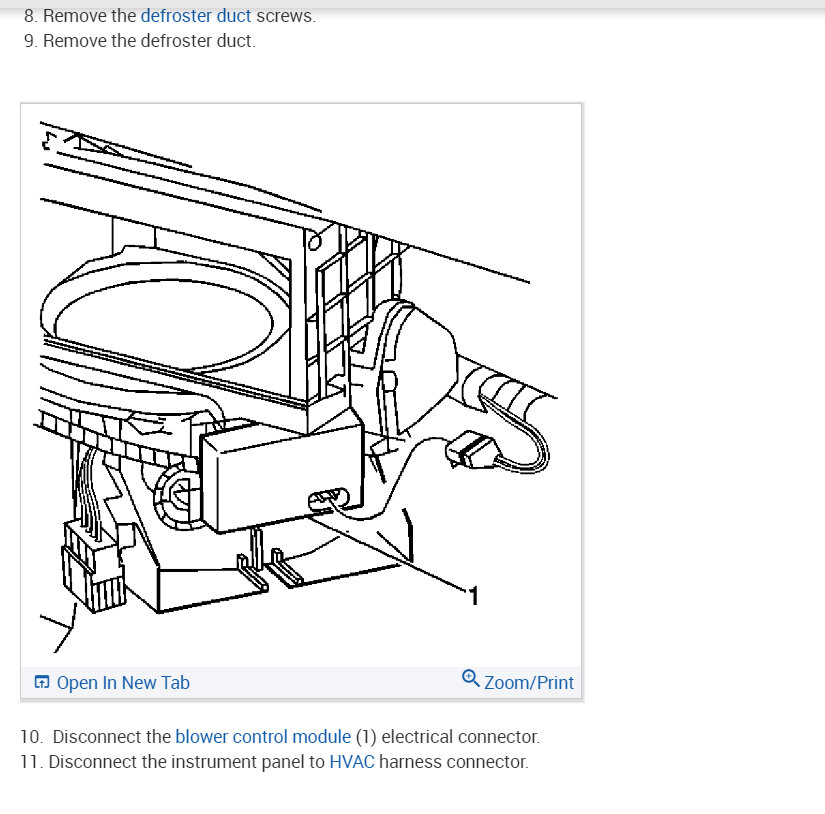 8. Remove the defroster duct screws.
9. Remove the defroster duct.

1

Open In New Tab

Zoom/Print

10. Disconnect the blower control module (1) electrical connector.
11. Disconnect the instrument panel to HVAC harness connector.