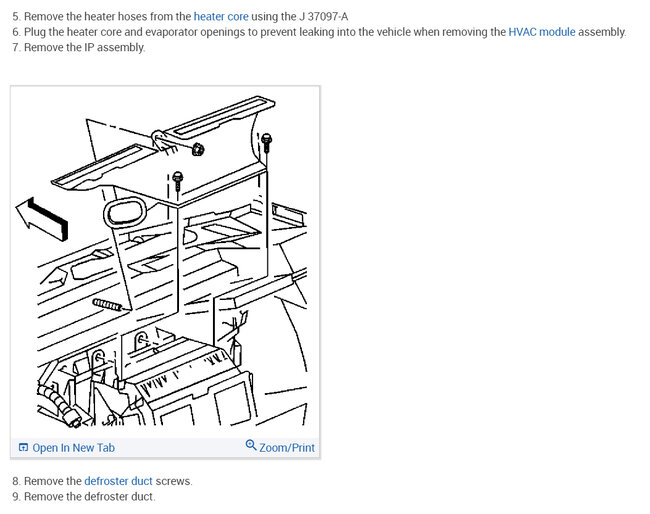 5. Remove the heater hoses from the heater core using the J 37097-A
6. Plug the heater core and evaporator openings to prevent leaking into the vehicle when removing the HVAC module assembly.
7. Remove the IP assembly.

Open In New Tab

Zoom/Print

8. Remove the defroster duct screws.
9. Remove the defroster duct.