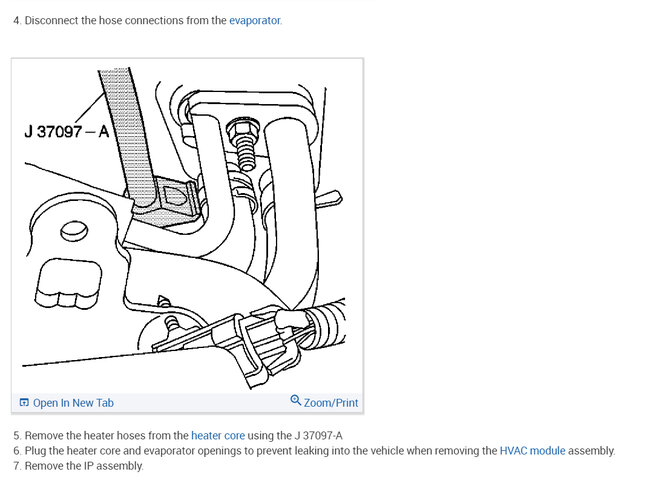 4. Disconnect the hose connections from the evaporator.

J 37097 – A

Open In New Tab

Zoom/Print

5. Remove the heater hoses from the heater core using the J 37097-A
6. Plug the heater core and evaporator openings to prevent leaking into the vehicle when removing the HVAC module assembly.
7. Remove the IP assembly.