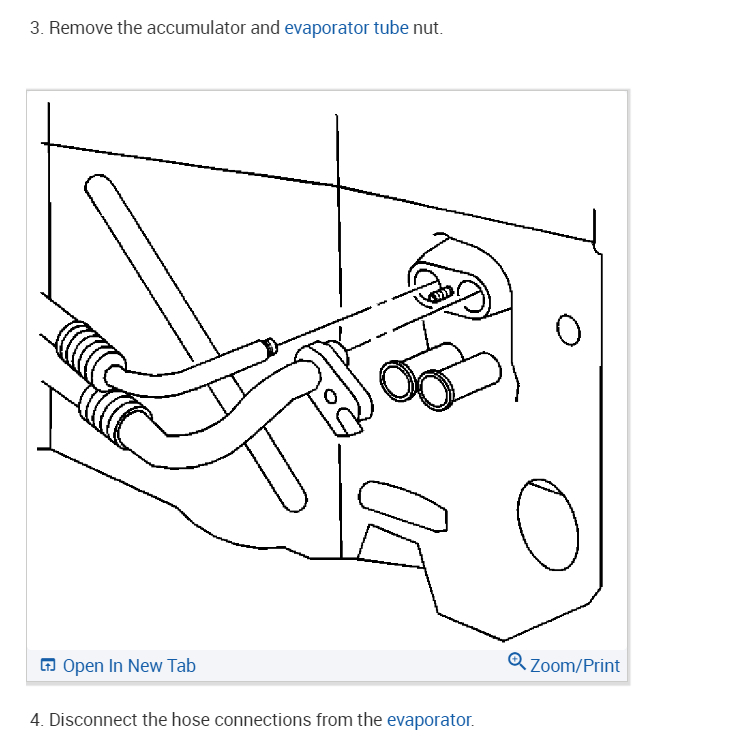 3. Remove the accumulator and evaporator tube nut.

Open In New Tab

Zoom/Print

4. Disconnect the hose connections from the evaporator.