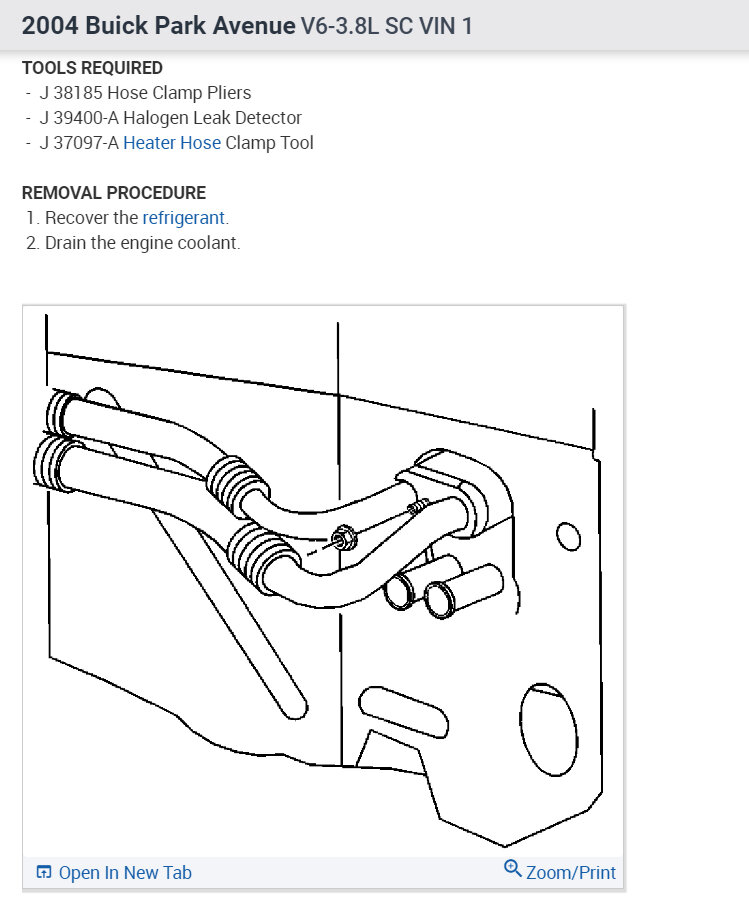 2004 Buick Park Avenue V6-3.8L SC VIN 1

TOOLS REQUIRED
- J 38185 Hose Clamp Pliers
- J 39400-A Halogen Leak Detector
- J 37097-A Heater Hose Clamp Tool

REMOVAL PROCEDURE
1. Recover the refrigerant.
2. Drain the engine coolant.

Open In New Tab

Zoom/Print