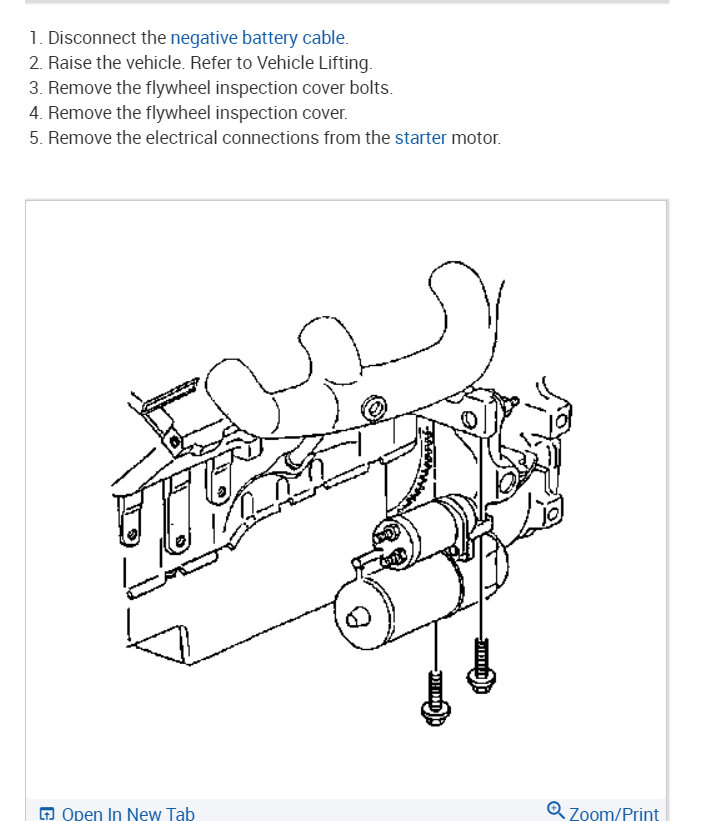 1. Disconnect the negative battery cable.
2. Raise the vehicle. Refer to Vehicle Lifting.
3. Remove the flywheel inspection cover bolts.
4. Remove the flywheel inspection cover.
5. Remove the electrical connections from the starter motor.

Open In New Tab

Zoom/Print