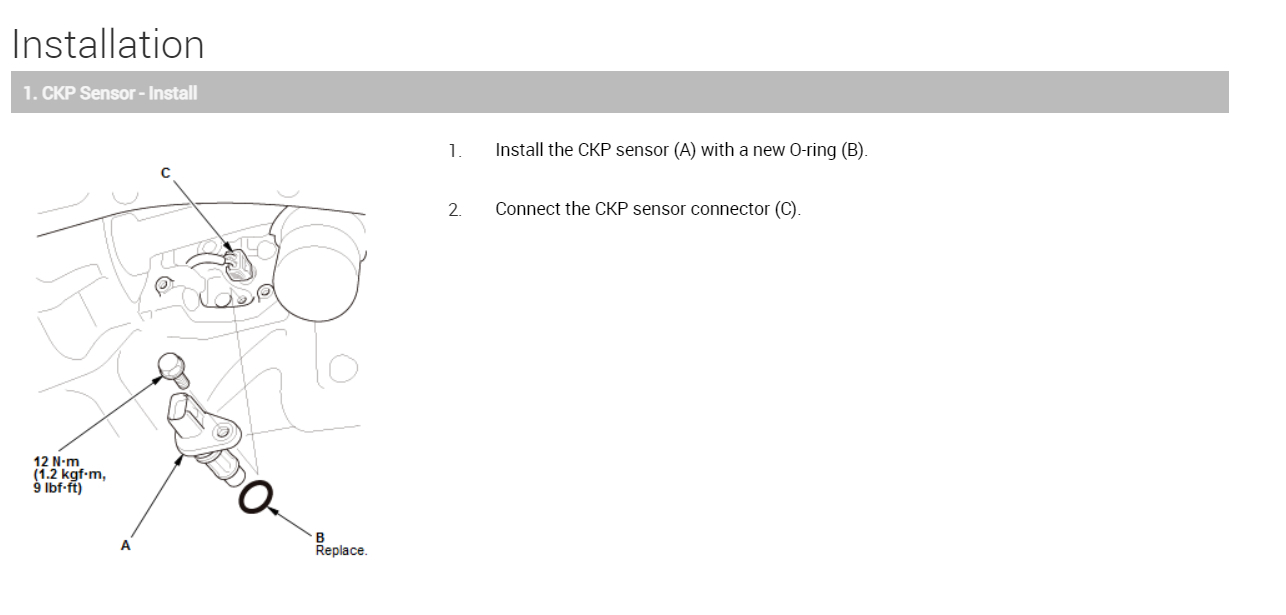 Installation

1. CKP Sensor - Install

C

12 N·m
(1.2 kgf·m,
9 lbf·ft)

A

B
Replace.

1. Install the CKP sensor (A) with a new O-ring (B).

2. Connect the CKP sensor connector (C).