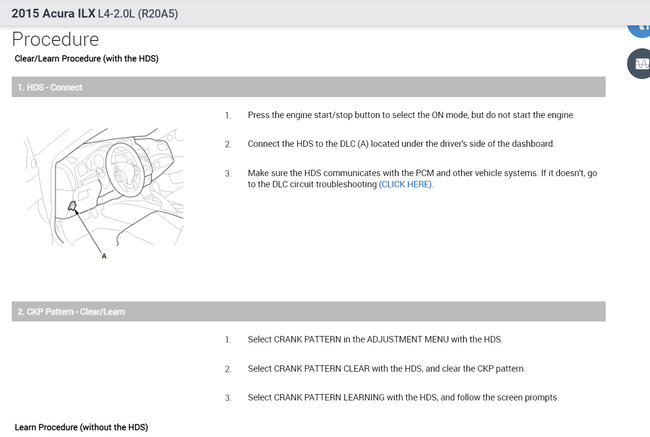 2015 Acura ILX L4-2.0L (R20A5)

Procedure

Clear/Learn Procedure (with the HDS)

1. HDS - Connect

A

1. Press the engine start/stop button to select the ON mode, but do not start the engine.

2. Connect the HDS to the DLC (A) located under the driver's side of the dashboard.

3. Make sure the HDS communicates with the PCM and other vehicle systems. If it doesn't, go to the DLC circuit troubleshooting (CLICK HERE).

2. CKP Pattern - Clear/Learn

1. Select CRANK PATTERN in the ADJUSTMENT MENU with the HDS.

2. Select CRANK PATTERN CLEAR with the HDS, and clear the CKP pattern.

3. Select CRANK PATTERN LEARNING with the HDS, and follow the screen prompts.

Learn Procedure (without the HDS)