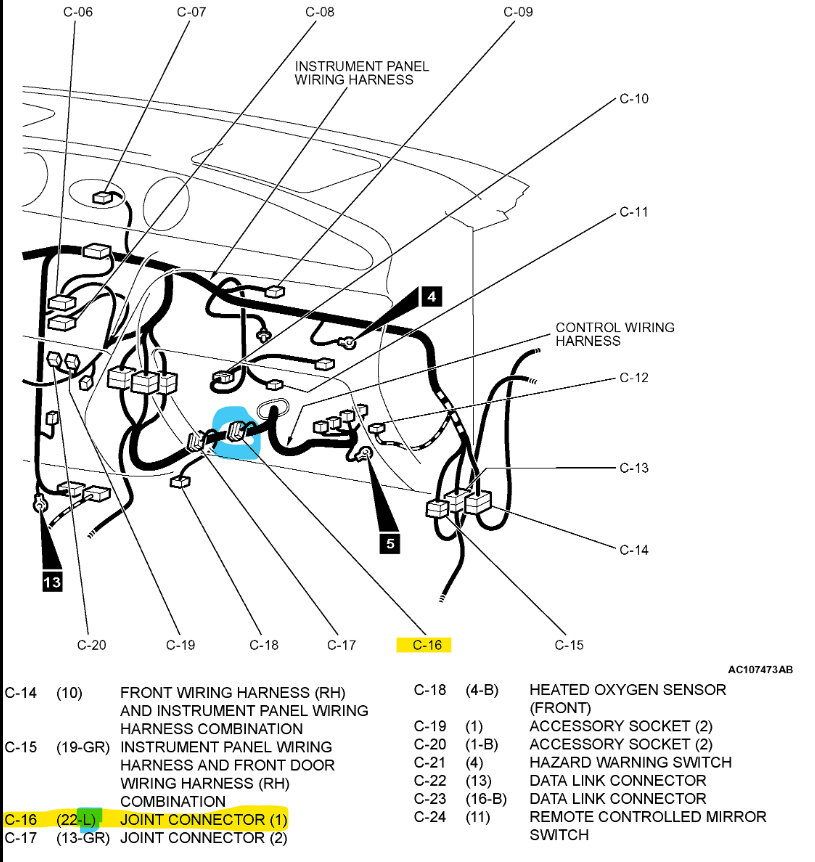 C-06
C-07
C-08
C-09
INSTRUMENT PANEL WIRING HARNESS
C-10
C-11
4
CONTROL WIRING HARNESS
C-12
C-13
C-14
5
13
C-20
C-19
C-18
C-17
C-16
C-15
AC107473AB

| | | |
|---|---|---|
| C-14 | (10) | FRONT WIRING HARNESS (RH) AND INSTRUMENT PANEL WIRING HARNESS COMBINATION |
| C-15 | (19-GR) | INSTRUMENT PANEL WIRING HARNESS AND FRONT DOOR WIRING HARNESS (RH) COMBINATION |
| C-16 | (22-L) | JOINT CONNECTOR (1) |
| C-17 | (13-GR) | JOINT CONNECTOR (2) |

| | | |
|---|---|---|
| C-18 | (4-B) | HEATED OXYGEN SENSOR (FRONT) |
| C-19 | (1) | ACCESSORY SOCKET (2) |
| C-20 | (1-B) | ACCESSORY SOCKET (2) |
| C-21 | (4) | HAZARD WARNING SWITCH |
| C-22 | (13) | DATA LINK CONNECTOR |
| C-23 | (16-B) | DATA LINK CONNECTOR |
| C-24 | (11) | REMOTE CONTROLLED MIRROR SWITCH |