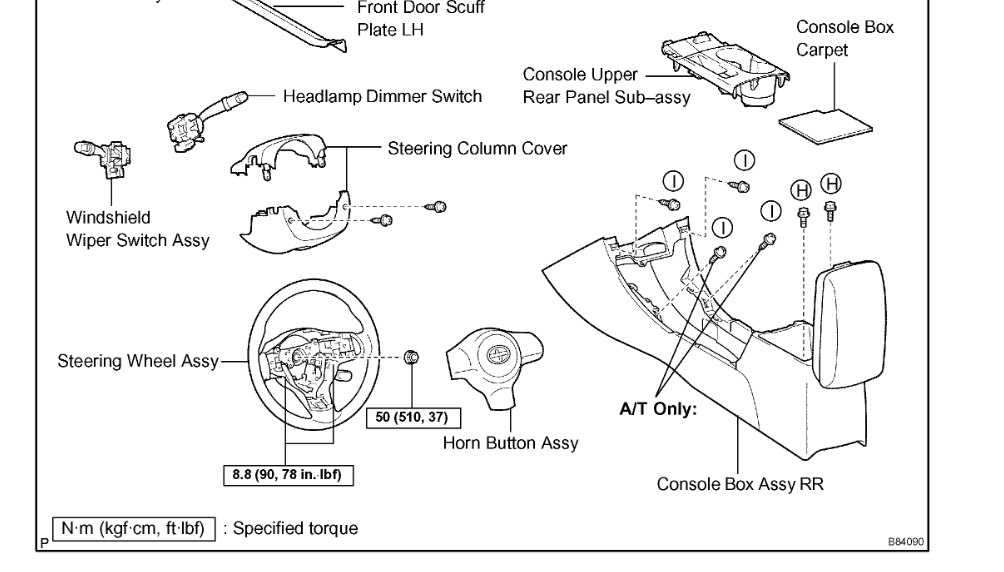 Front Door Scuff Plate LH

Console Box Carpet

Console Upper Rear Panel Sub–assy

Headlamp Dimmer Switch

Steering Column Cover

Windshield Wiper Switch Assy

I

I

I

I

H

H

Steering Wheel Assy

50 (510, 37)

Horn Button Assy

A/T Only:

8.8 (90, 78 in.·lbf)

Console Box Assy RR

N·m (kgf·cm, ft·lbf) : Specified torque

P

B84090